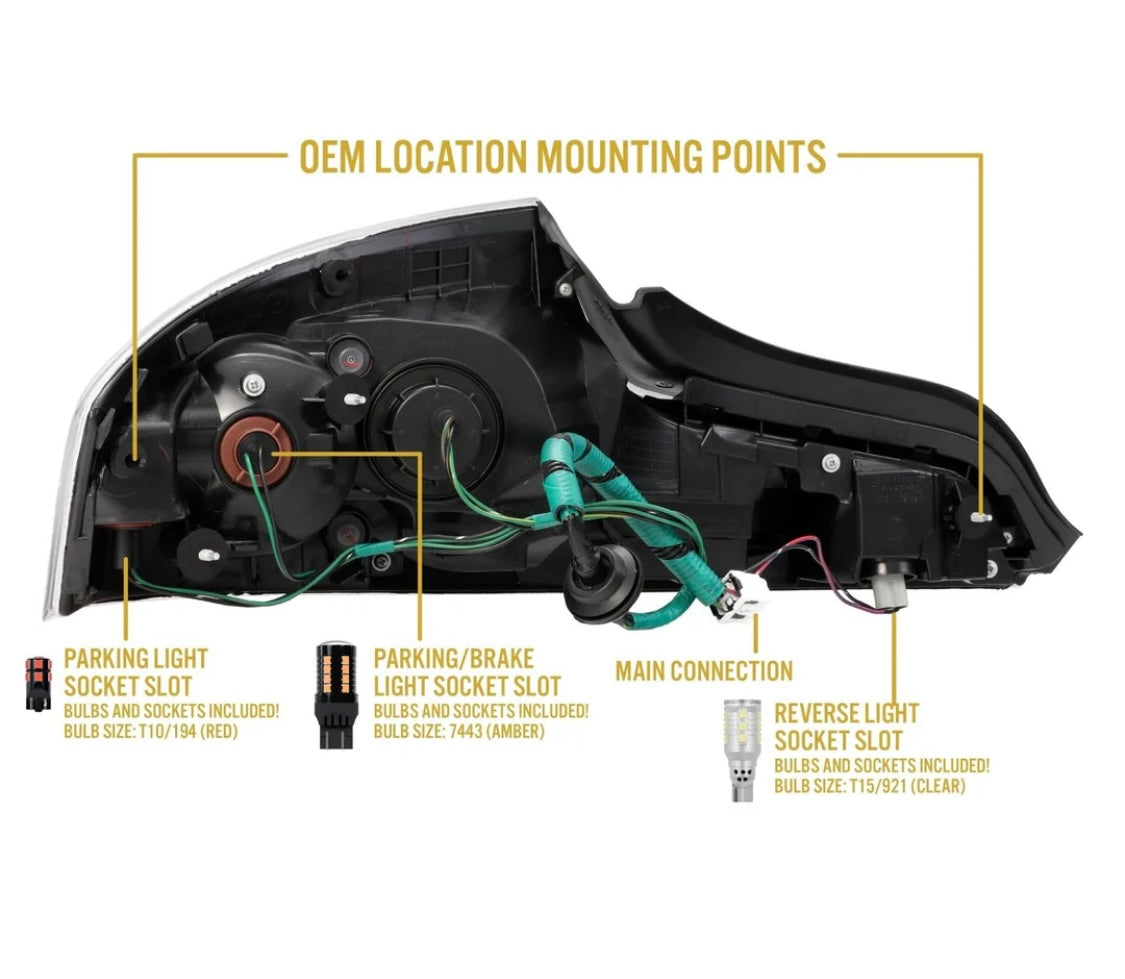 OEM LOCATION MOUNTING POINTS

PARKING LIGHT SOCKET SLOT
BULBS AND SOCKETS INCLUDED!
BULB SIZE: T10/194 (RED)

PARKING/BRAKE LIGHT SOCKET SLOT
BULBS AND SOCKETS INCLUDED!
BULB SIZE: 7443 (AMBER)

MAIN CONNECTION

REVERSE LIGHT SOCKET SLOT
BULBS AND SOCKETS INCLUDED!
BULB SIZE: T15/921 (CLEAR)