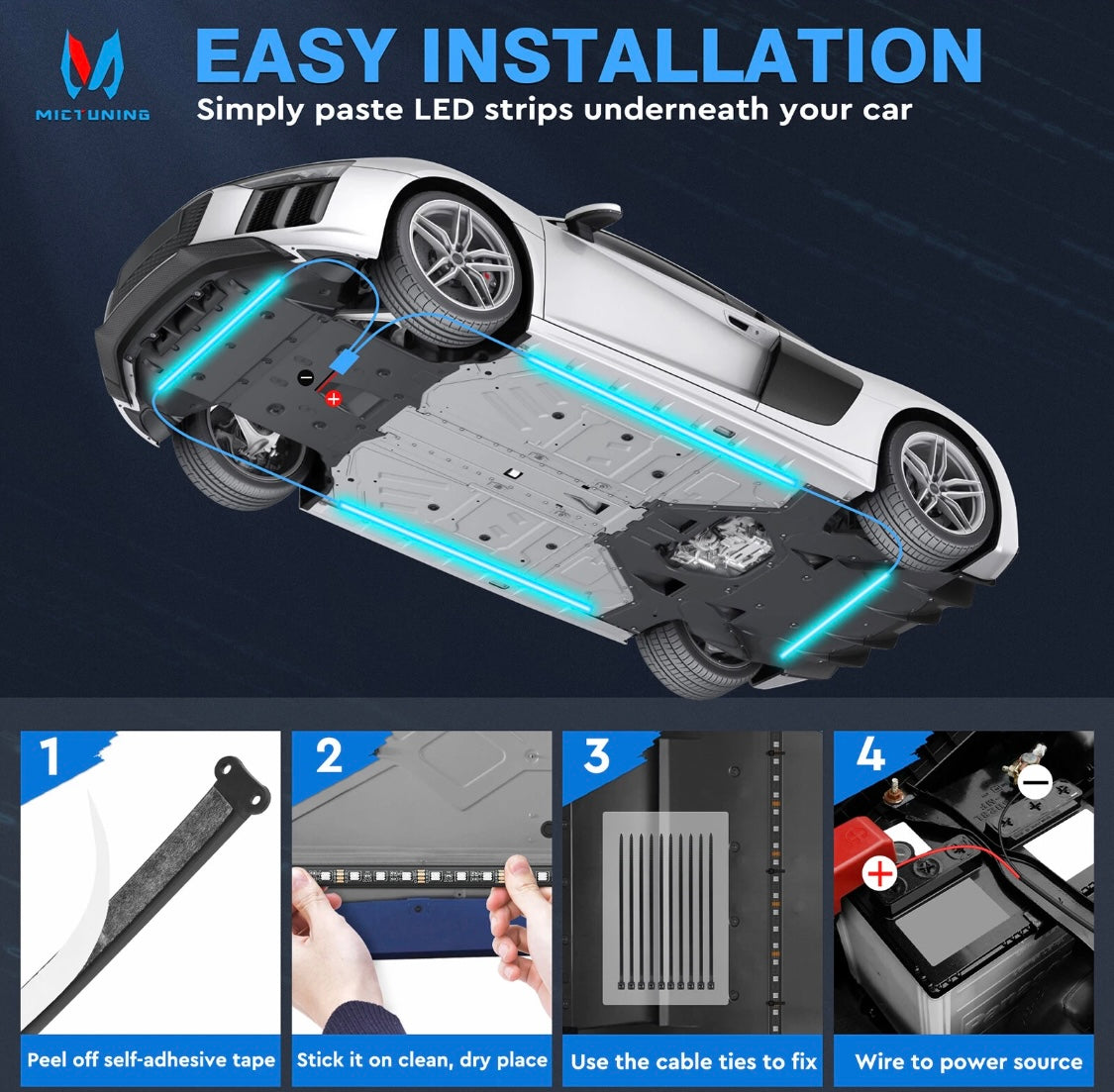 MICTUNING

EASY INSTALLATION

Simply paste LED strips underneath your car

1

Peel off self-adhesive tape

2

Stick it on clean, dry place

3

Use the cable ties to fix

4

Wire to power source